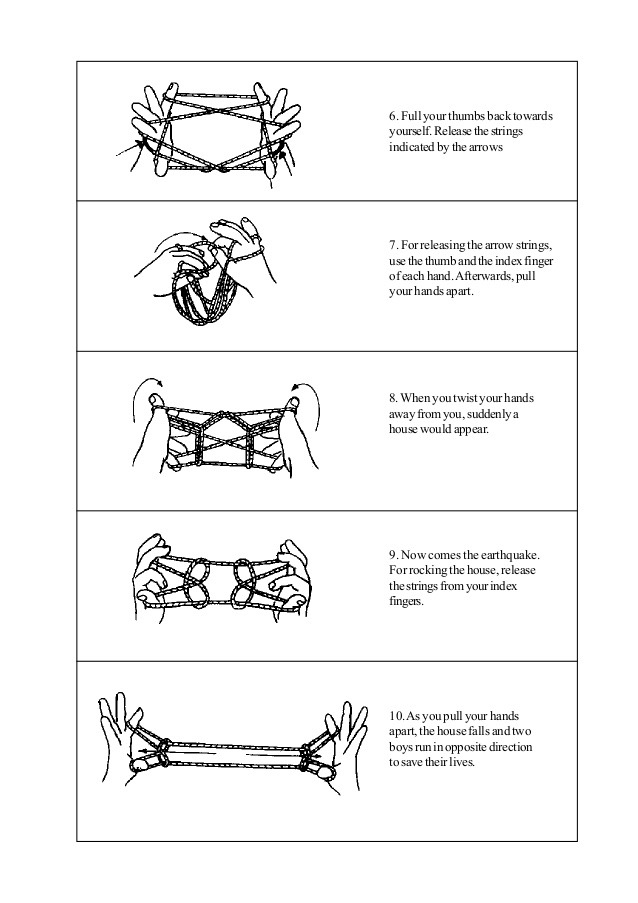 6. Full your thumbs back towards yourself. Release the strings indicated by the arrows

7. For releasing the arrow strings, use the thumb and the index finger of each hand. Afterwards, pull your hands apart.

8. When you twist your hands away from you, suddenly a house would appear.

9. Now comes the earthquake. For rocking the house, release the strings from your index fingers.

10. As you pull your hands apart, the house falls and two boys run in opposite direction to save their lives.